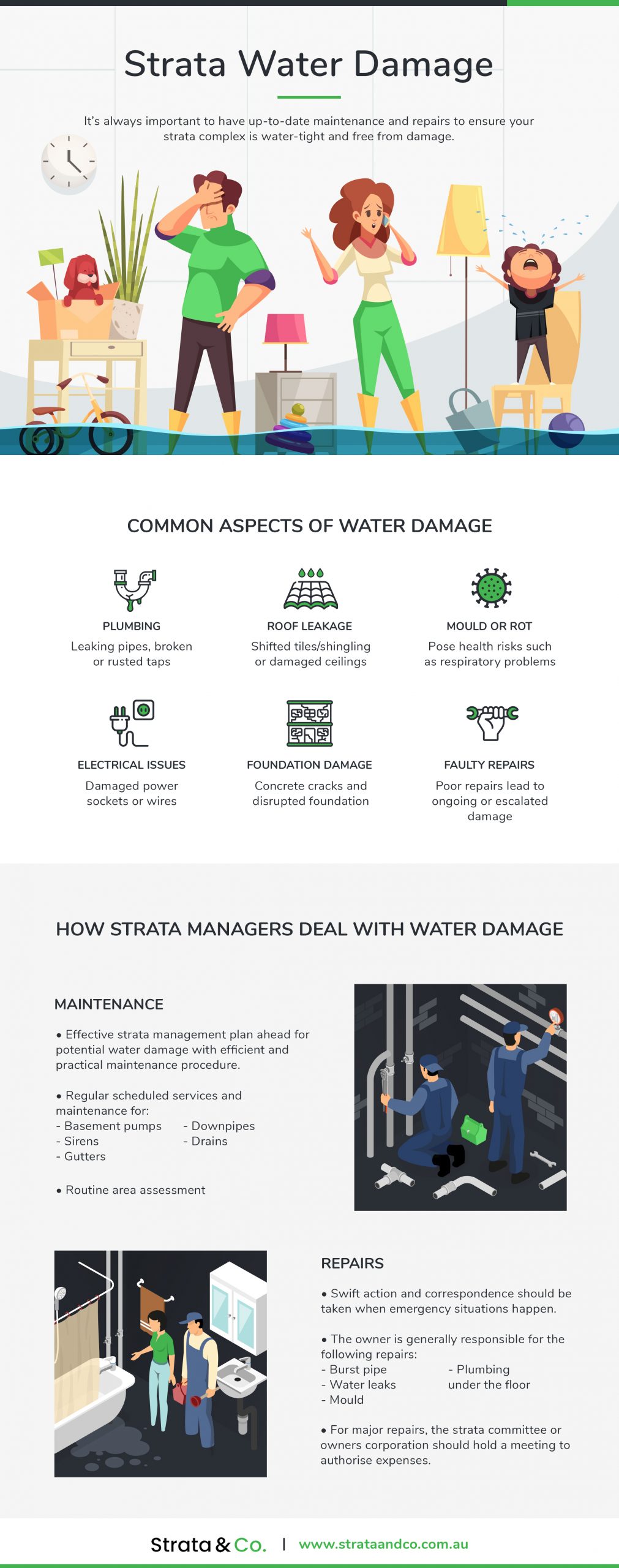 Strata Water Damage

It's always important to have up-to-date maintenance and repairs to ensure your strata complex is water-tight and free from damage.

COMMON ASPECTS OF WATER DAMAGE

PLUMBING
Leaking pipes, broken or rusted taps

ROOF LEAKAGE
Shifted tiles/shingling or damaged ceilings

MOULD OR ROT
Pose health risks such as respiratory problems

ELECTRICAL ISSUES
Damaged power sockets or wires

FOUNDATION DAMAGE
Concrete cracks and disrupted foundation

FAULTY REPAIRS
Poor repairs lead to ongoing or escalated damage

HOW STRATA MANAGERS DEAL WITH WATER DAMAGE

MAINTENANCE

• Effective strata management plan ahead for potential water damage with efficient and practical maintenance procedure.

• Regular scheduled services and maintenance for:
- Basement pumps
- Sirens
- Gutters
- Downpipes
- Drains

• Routine area assessment

REPAIRS

• Swift action and correspondence should be taken when emergency situations happen.

• The owner is generally responsible for the following repairs:
- Burst pipe
- Water leaks
- Mould
- Plumbing under the floor

• For major repairs, the strata committee or owners corporation should hold a meeting to authorise expenses.

Strata & Co. | www.strataandco.com.au