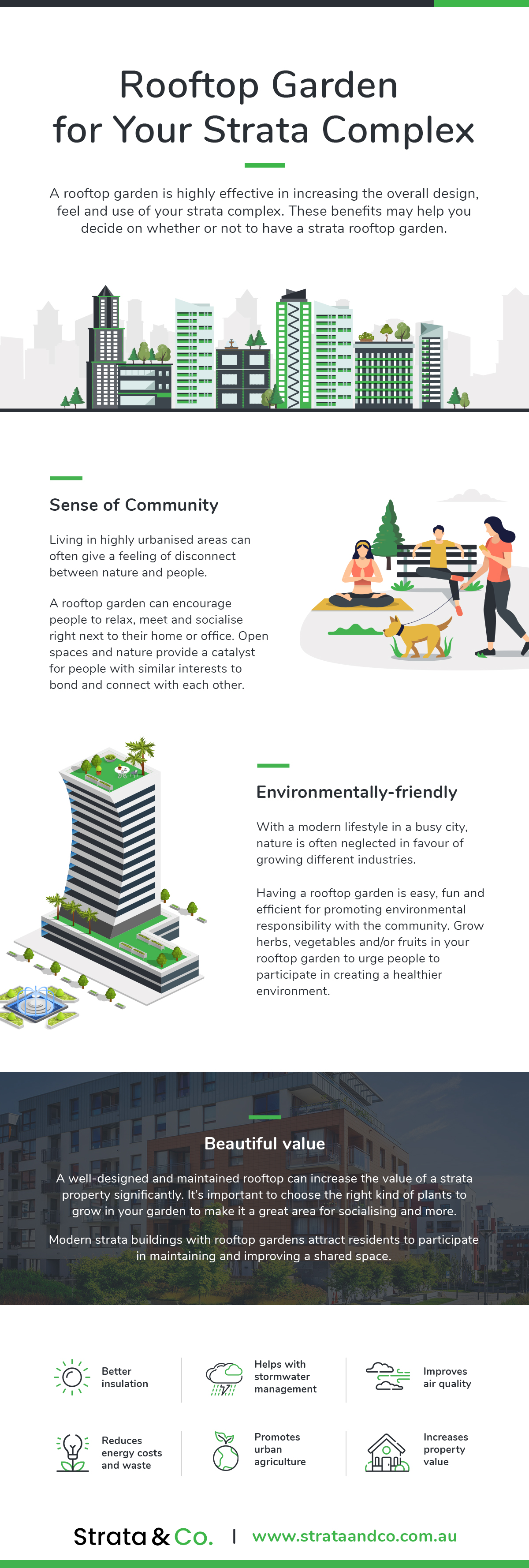 Rooftop Garden for Your Strata Complex

A rooftop garden is highly effective in increasing the overall design, feel and use of your strata complex. These benefits may help you decide on whether or not to have a strata rooftop garden.

Sense of Community

Living in highly urbanised areas can often give a feeling of disconnect between nature and people.

A rooftop garden can encourage people to relax, meet and socialise right next to their home or office. Open spaces and nature provide a catalyst for people with similar interests to bond and connect with each other.

Environmentally-friendly

With a modern lifestyle in a busy city, nature is often neglected in favour of growing different industries.

Having a rooftop garden is easy, fun and efficient for promoting environmental responsibility with the community. Grow herbs, vegetables and/or fruits in your rooftop garden to urge people to participate in creating a healthier environment.

Beautiful value

A well-designed and maintained rooftop can increase the value of a strata property significantly. It's important to choose the right kind of plants to grow in your garden to make it a great area for socialising and more.

Modern strata buildings with rooftop gardens attract residents to participate in maintaining and improving a shared space.

Better insulation

Helps with stormwater management

Improves air quality

Reduces energy costs and waste

Promotes urban agriculture

Increases property value

Strata & Co. | www.strataandco.com.au