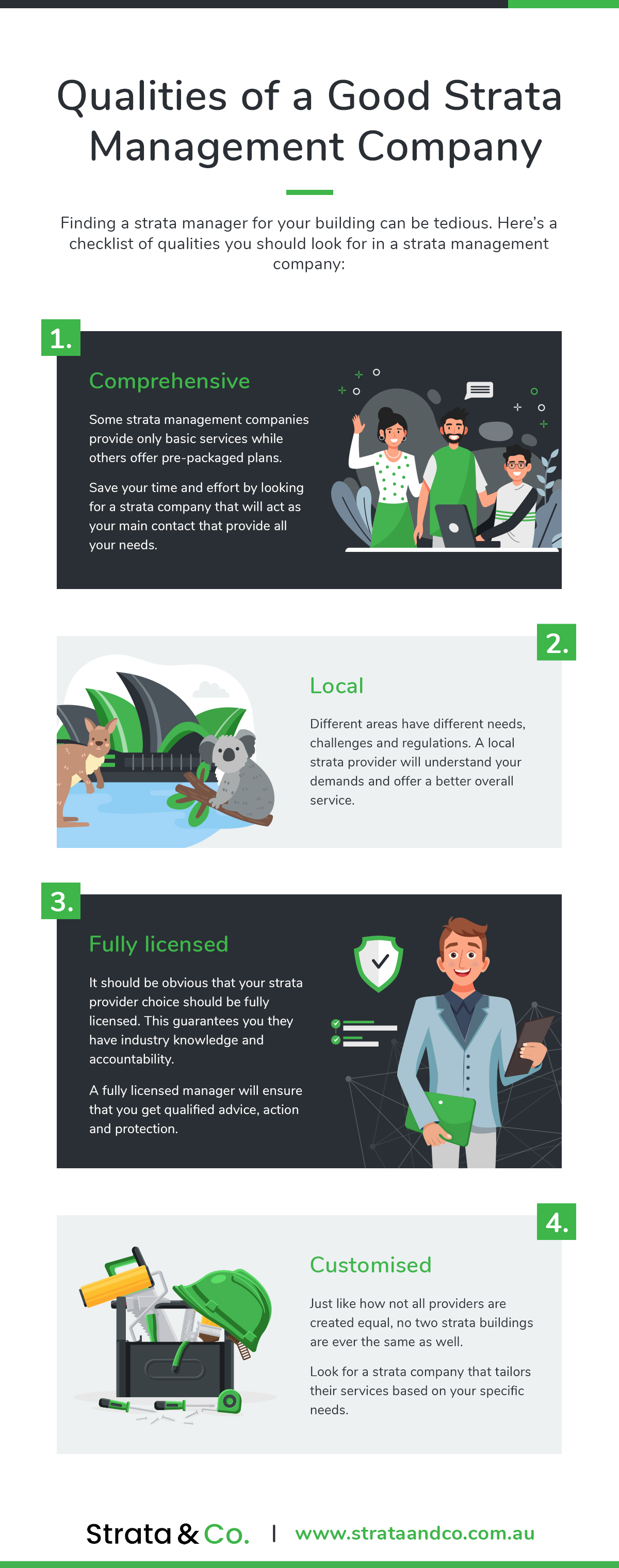 Qualities of a Good Strata Management Company

Finding a strata manager for your building can be tedious. Here's a checklist of qualities you should look for in a strata management company:

1.

Comprehensive

Some strata management companies provide only basic services while others offer pre-packaged plans.

Save your time and effort by looking for a strata company that will act as your main contact that provide all your needs.

2.

Local

Different areas have different needs, challenges and regulations. A local strata provider will understand your demands and offer a better overall service.

3.

Fully licensed

It should be obvious that your strata provider choice should be fully licensed. This guarantees you they have industry knowledge and accountability.

A fully licensed manager will ensure that you get qualified advice, action and protection.

4.

Customised

Just like how not all providers are created equal, no two strata buildings are ever the same as well.

Look for a strata company that tailors their services based on your specific needs.

Strata & Co. | www.strataandco.com.au